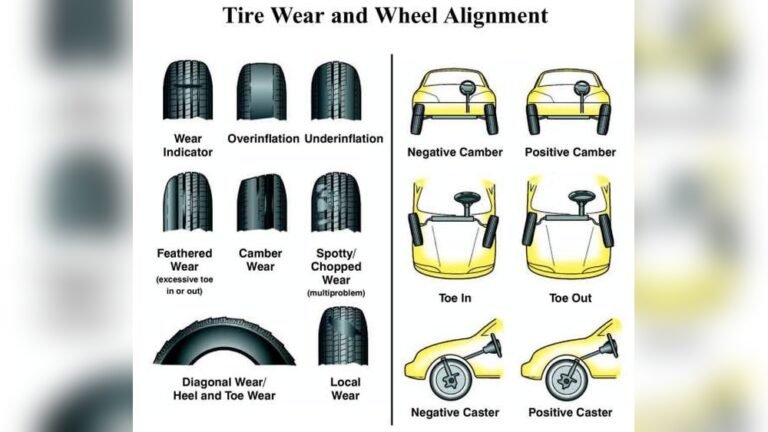 Tire Wear and Wheel Alignment

Wear Indicator

Overinflation

Underinflation

Feathered Wear (excessive toe in or out)

Camber Wear

Spotty/ Chopped Wear (multiproblem)

Diagonal Wear/ Heel and Toe Wear

Local Wear

Negative Camber

Positive Camber

Toe In

Toe Out

Negative Caster

Positive Caster